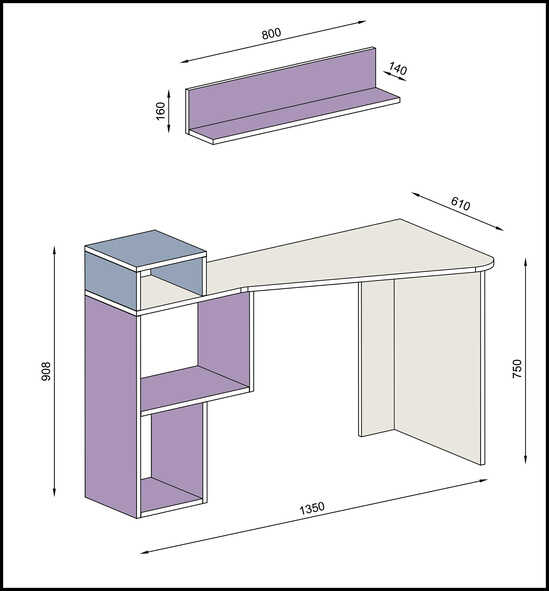 800
140
160
610
908
750
1350