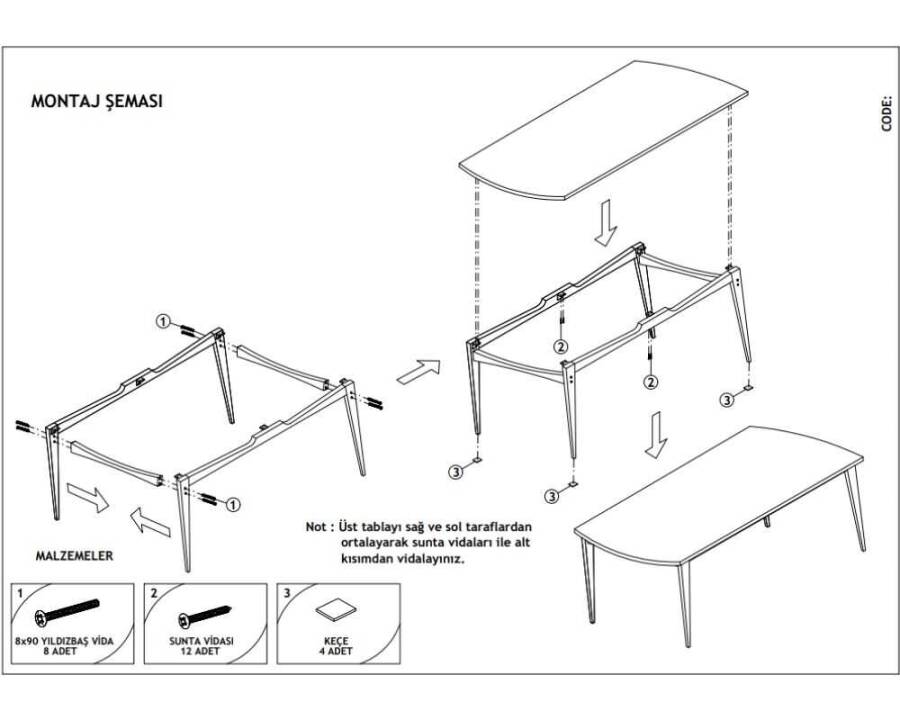 MONTAJ ŞEMASI

CODE:

1
1
2
2
3
3
3

Not : Üst tablayı sağ ve sol taraflardan ortalayarak sunta vidaları ile alt kısımdan vidalayınız.

MALZEMELER

1
8x90 YILDIZBAŞ VİDA
8 ADET

2
SUNTA VİDASI
12 ADET

3
KEÇE
4 ADET