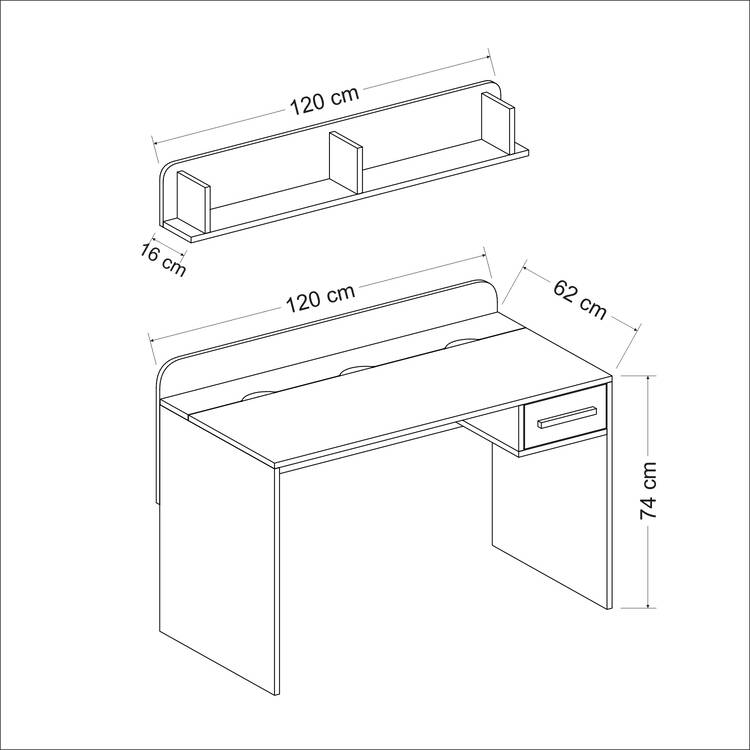 120 cm
16 cm
120 cm
62 cm
74 cm