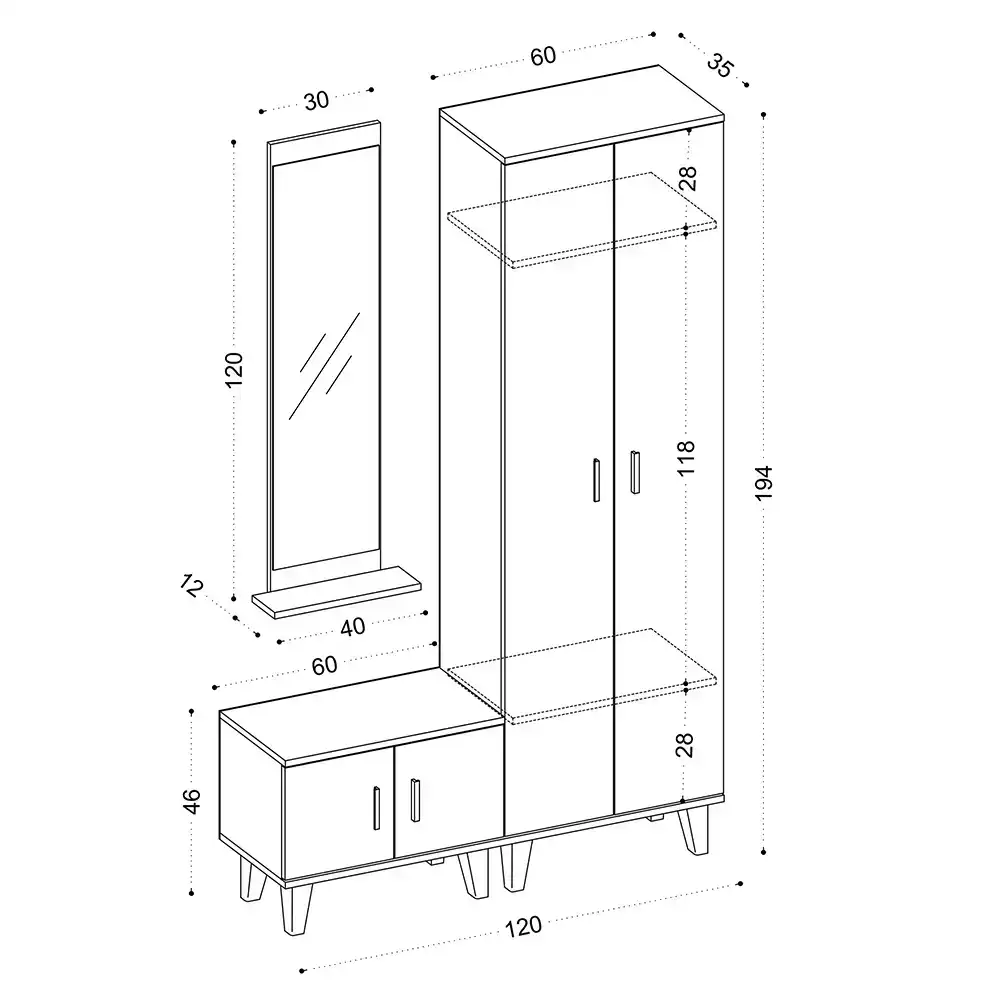 60
35
30
28
120
118
194
12
40
60
28
46
120