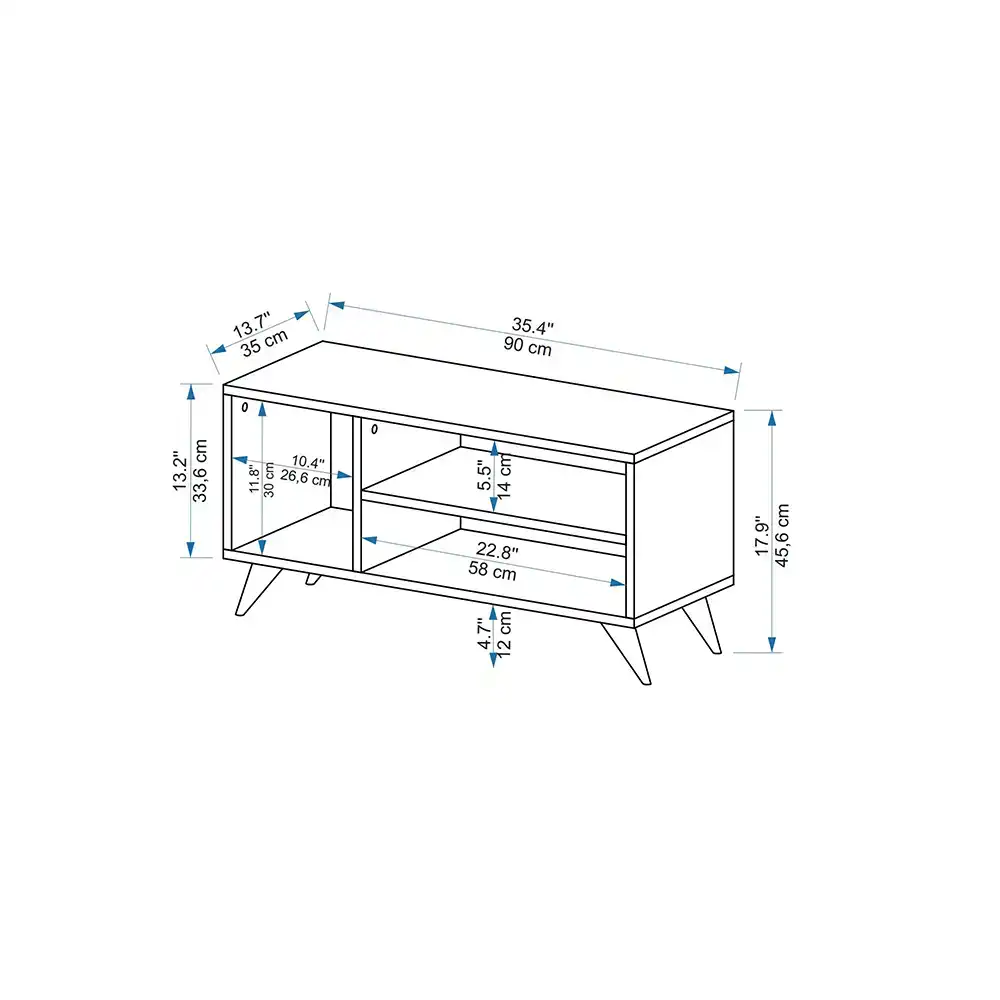 13.7"
35 cm

35.4"
90 cm

13.2"
33,6 cm

11.8"
30 cm

10.4"
26,6 cm

5.5"
14 cm

22.8"
58 cm

4.7"
12 cm

17.9"
45,6 cm