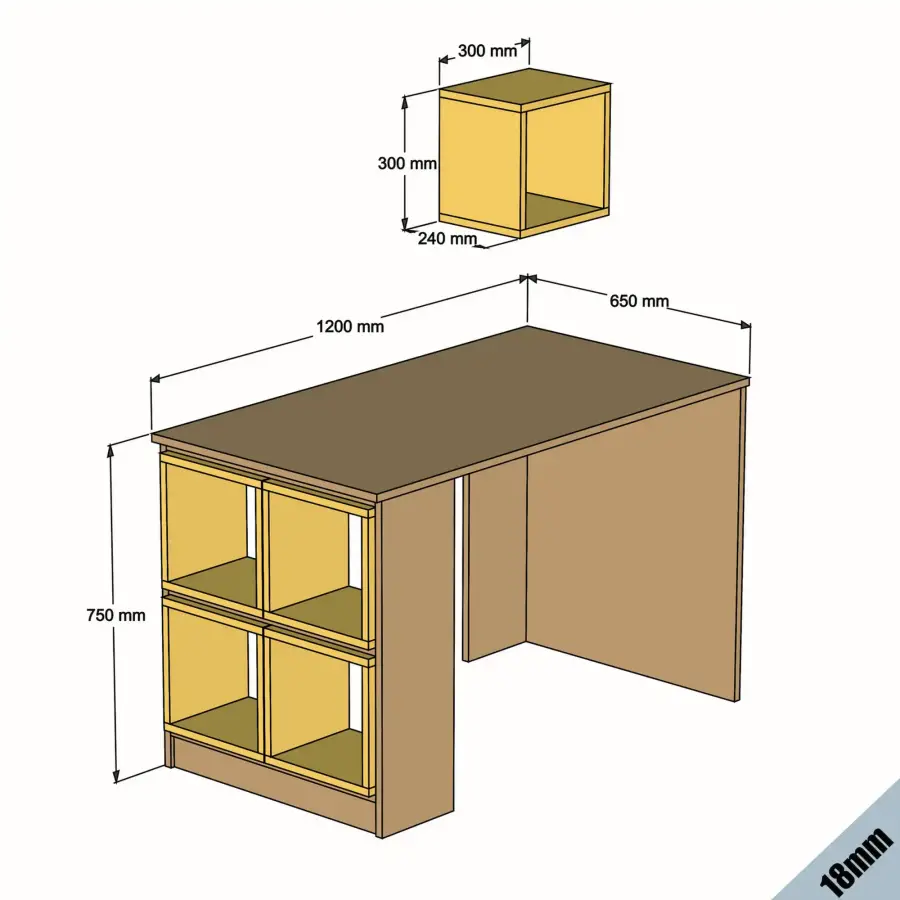 300 mm
300 mm
240 mm
1200 mm
650 mm
750 mm
18mm