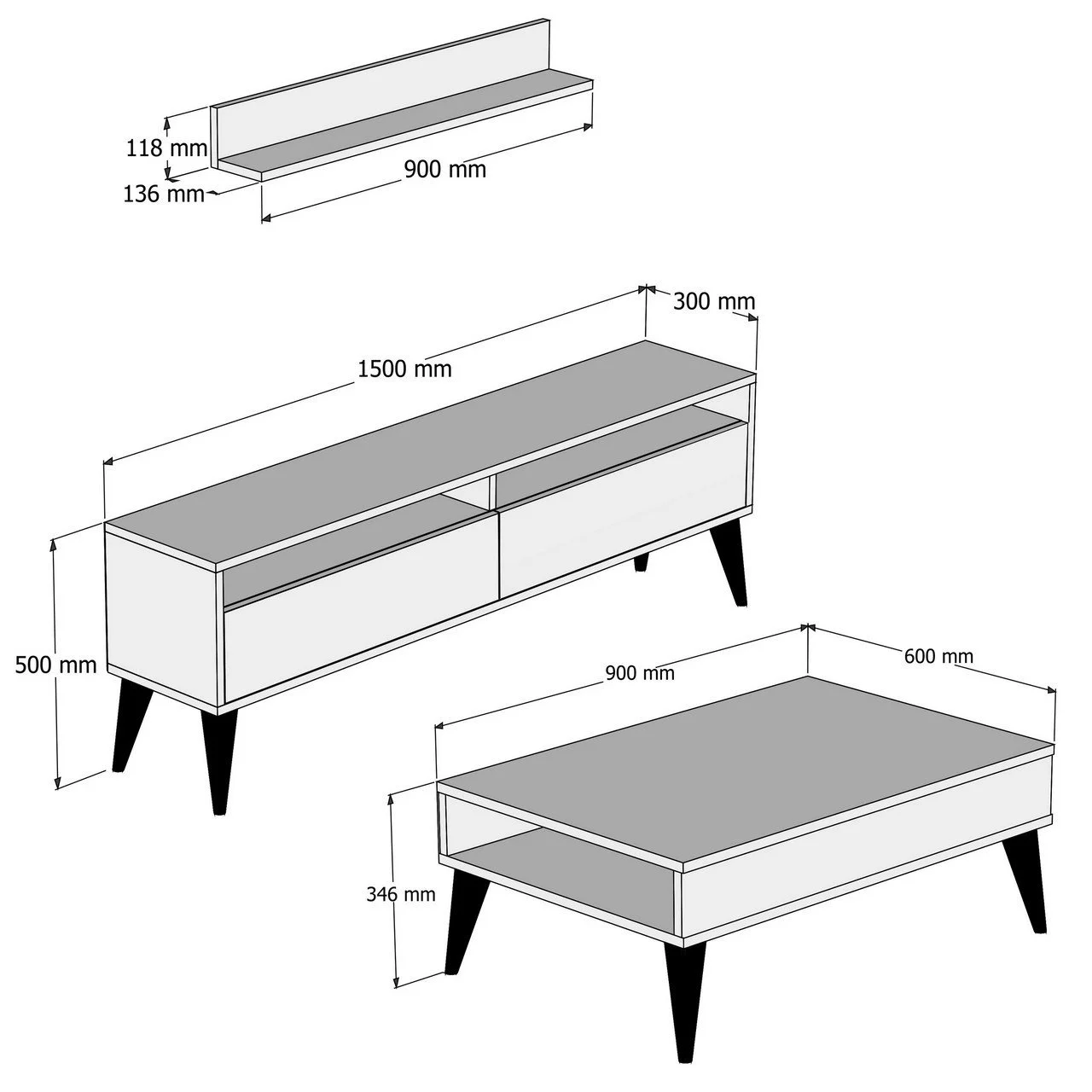 118 mm
136 mm
900 mm

300 mm
1500 mm
500 mm

900 mm
600 mm
346 mm